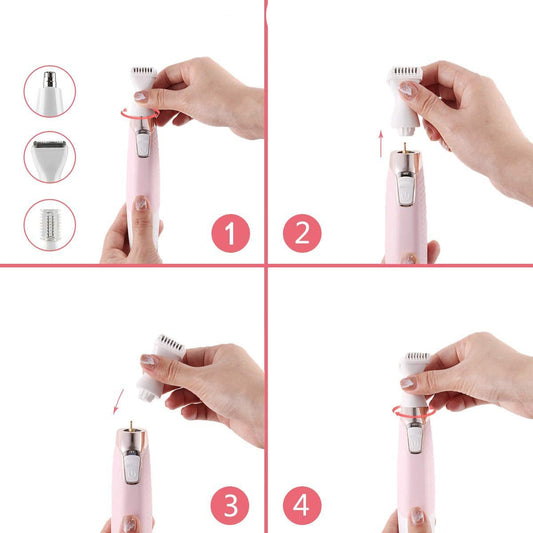 1

2

3

4