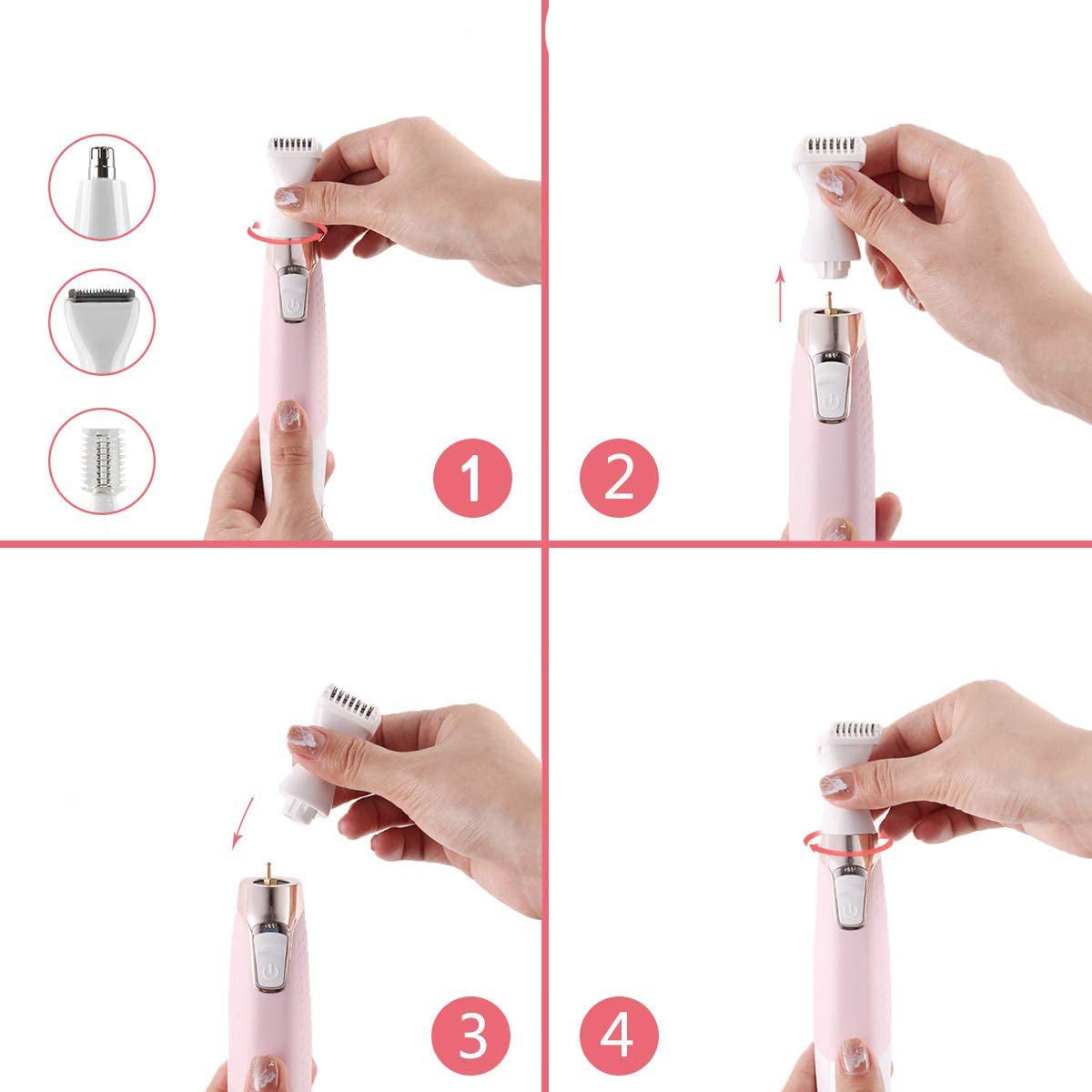 1

2

3

4